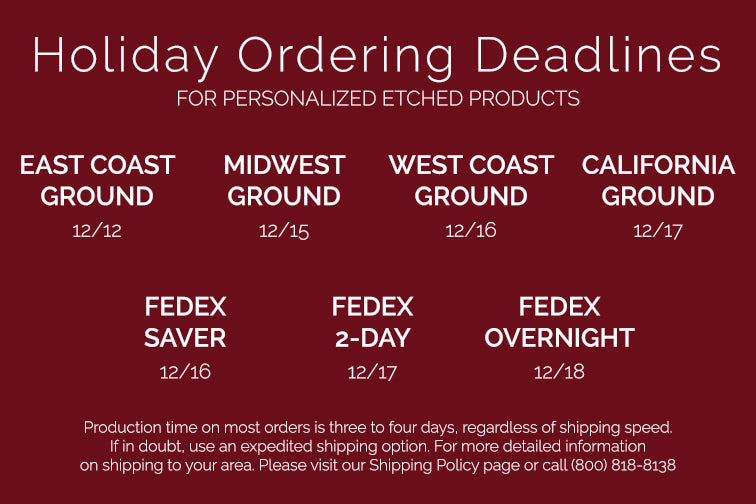 Holiday Ordering Deadlines
FOR PERSONALIZED ETCHED PRODUCTS

EAST COAST GROUND
12/12

MIDWEST GROUND
12/15

WEST COAST GROUND
12/16

CALIFORNIA GROUND
12/17

FEDEX SAVER
12/16

FEDEX 2-DAY
12/17

FEDEX OVERNIGHT
12/18

Production time on most orders is three to four days, regardless of shipping speed. If in doubt, use an expedited shipping option. For more detailed information on shipping to your area. Please visit our Shipping Policy page or call (800) 818-8138